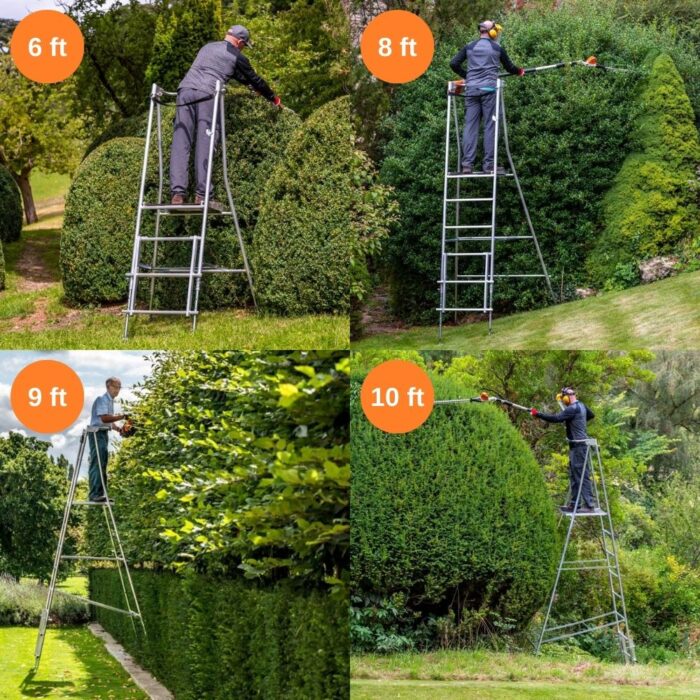 6 ft

8 ft

9 ft

10 ft